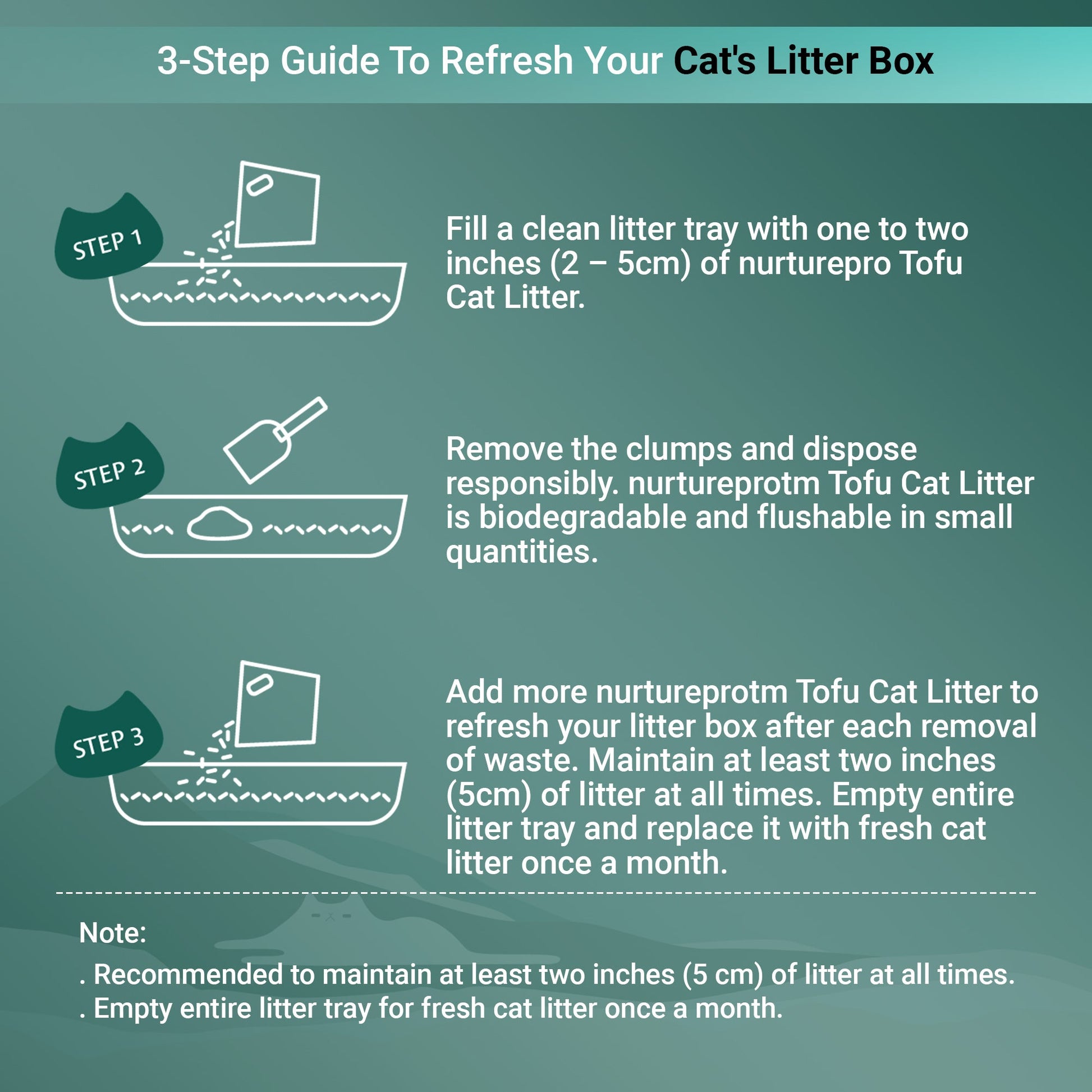 3-Step Guide To Refresh Your Cat's Litter Box

STEP 1

Fill a clean litter tray with one to two inches (2 – 5cm) of nurturepro Tofu Cat Litter.

STEP 2

Remove the clumps and dispose responsibly. nurtureprotm Tofu Cat Litter is biodegradable and flushable in small quantities.

STEP 3

Add more nurtureprotm Tofu Cat Litter to refresh your litter box after each removal of waste. Maintain at least two inches (5cm) of litter at all times. Empty entire litter tray and replace it with fresh cat litter once a month.

Note:

. Recommended to maintain at least two inches (5 cm) of litter at all times.
. Empty entire litter tray for fresh cat litter once a month.