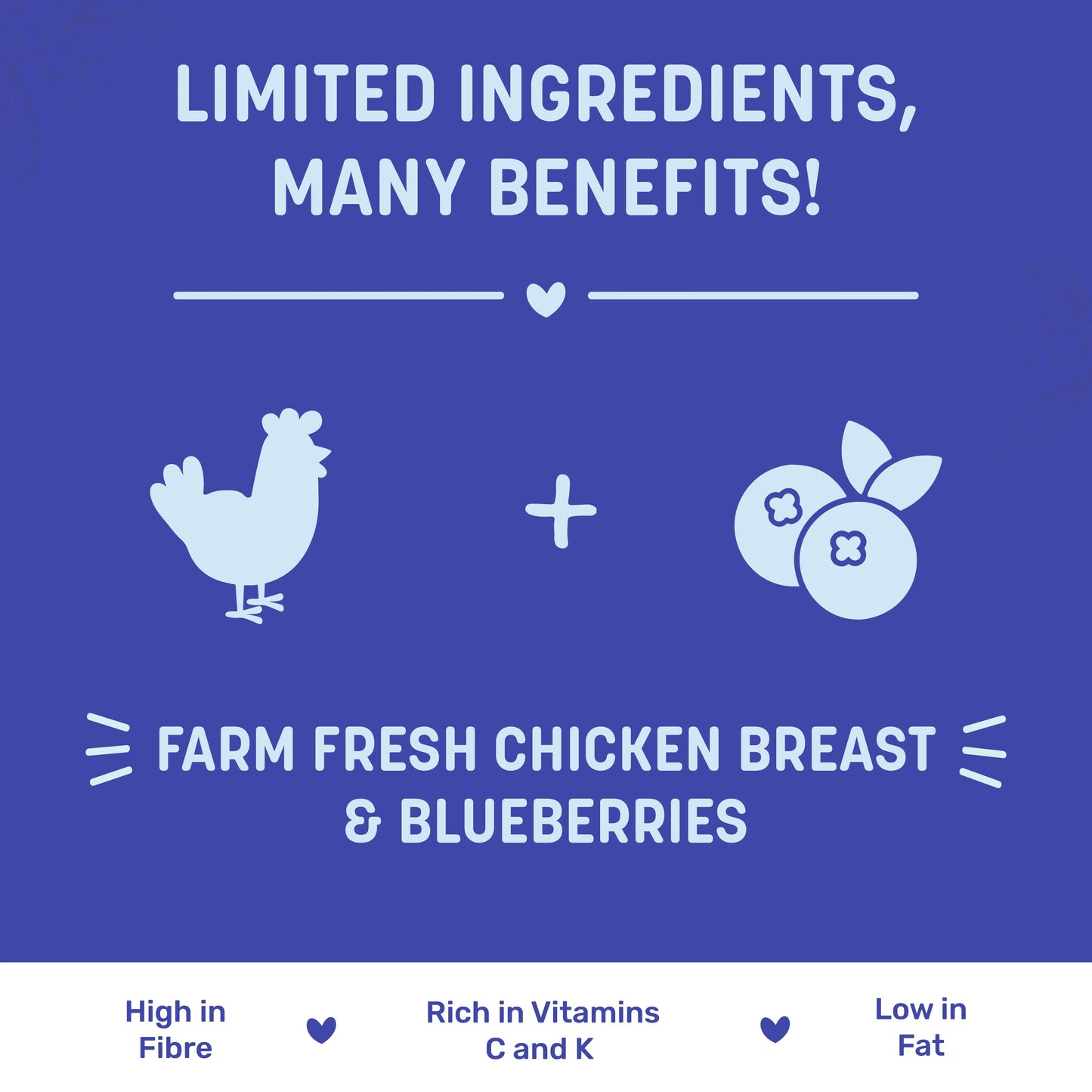 LIMITED INGREDIENTS, MANY BENEFITS!

+

FARM FRESH CHICKEN BREAST & BLUEBERRIES

High in Fibre

Rich in Vitamins C and K

Low in Fat