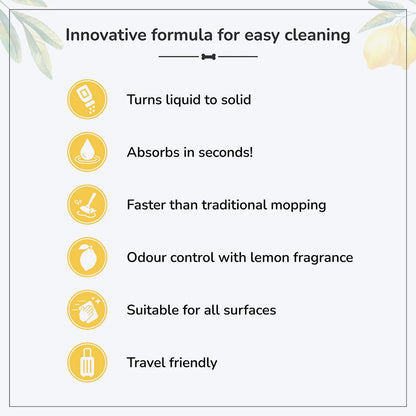 Innovative formula for easy cleaning

Turns liquid to solid

Absorbs in seconds!

Faster than traditional mopping

Odour control with lemon fragrance

Suitable for all surfaces

Travel friendly